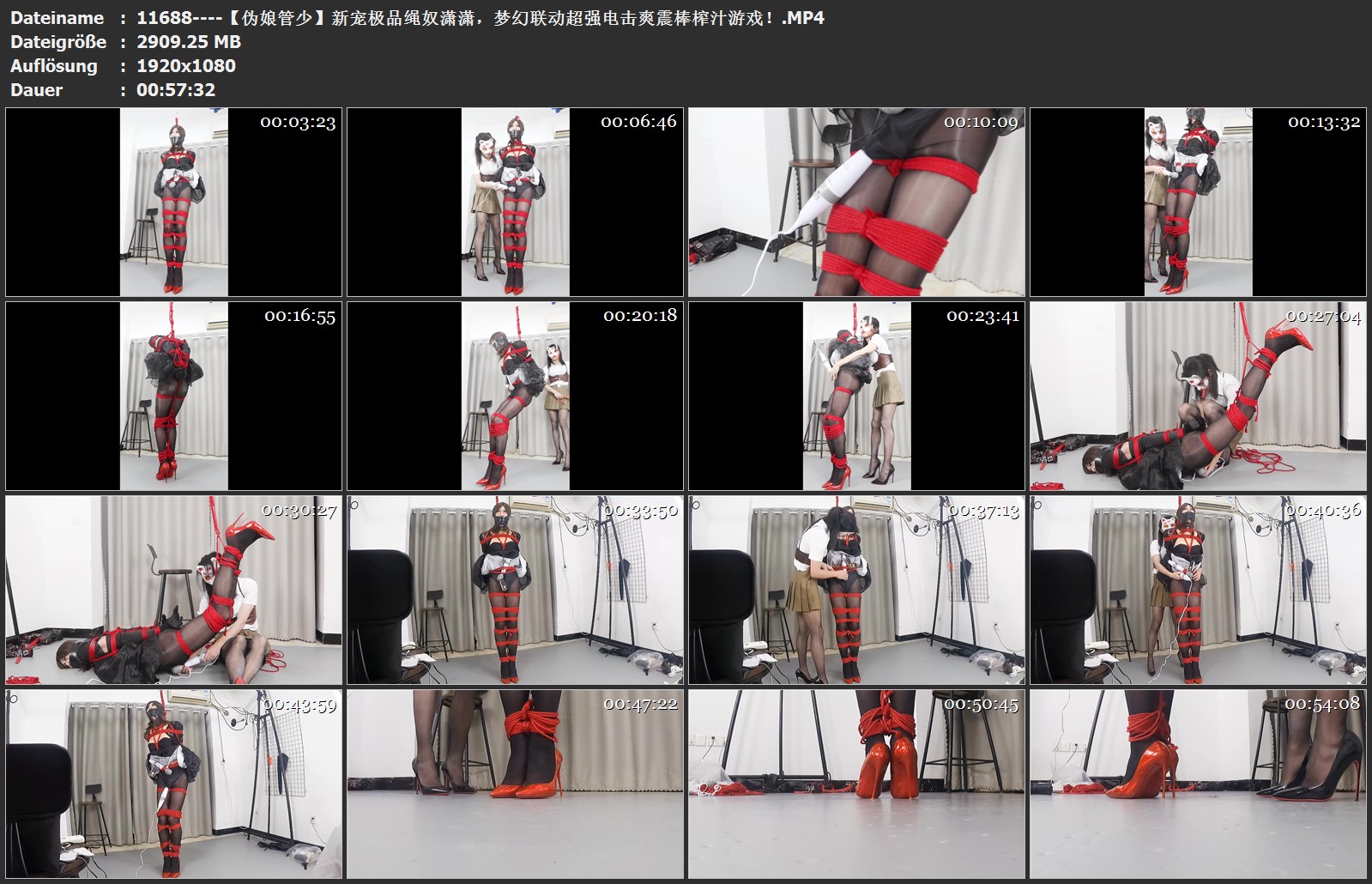 Dateiname : 11688----【伪娘管少】新宠极品绳奴潇潇，梦幻联动超强电击爽震棒榨汁游戏！.MP4
Dateigröße : 2909.25 MB
Auflösung : 1920x1080
Dauer : 00:57:32

00:03:23
00:06:46
00:10:09
00:13:32
00:16:55
00:20:18
00:23:41
00:27:04
00:30:27
00:33:50
00:37:13
00:40:36
00:43:59
00:47:22
00:50:45
00:54:08